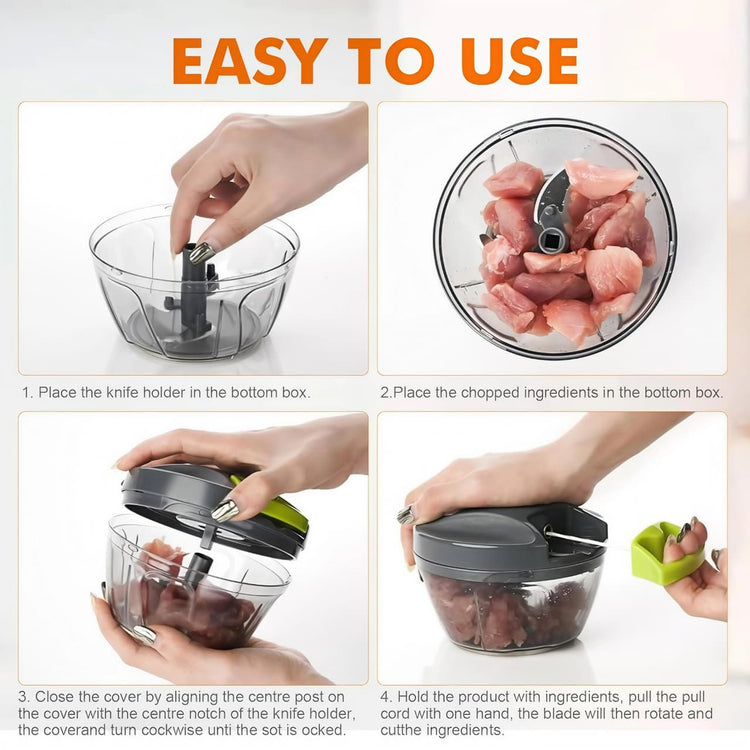 EASY TO USE

1. Place the knife holder in the bottom box.

2.Place the chopped ingredients in the bottom box.

3. Close the cover by aligning the centre post on the cover with the centre notch of the knife holder, the coverand turn cockwise unti the sot is ocked.

4. Hold the product with ingredients, pull the pull cord with one hand, the blade will then rotate and cutthe ingredients.